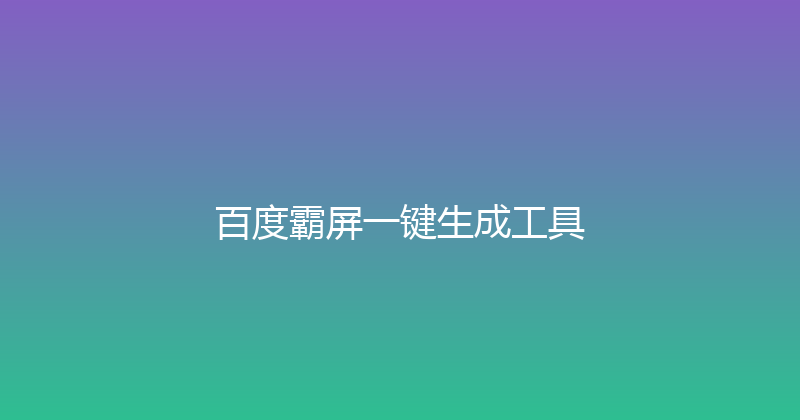 百度霸屏一键生成工具